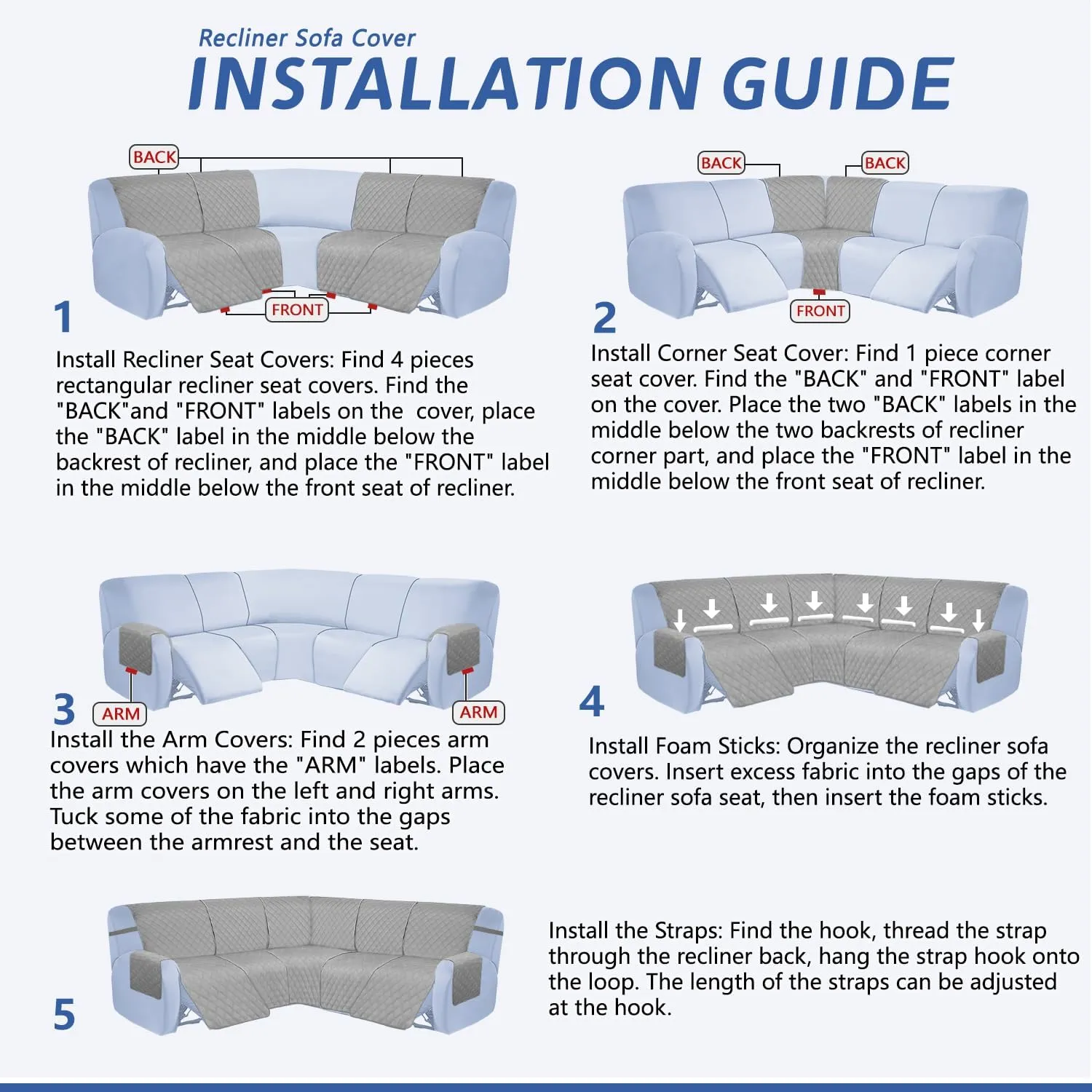 Recliner Sofa Cover
INSTALLATION GUIDE

BACK

FRONT

1

Install Recliner Seat Covers: Find 4 pieces rectangular recliner seat covers. Find the "BACK"and "FRONT" labels on the  cover, place the "BACK" label in the middle below the backrest of recliner, and place the "FRONT" label in the middle below the front seat of recliner.

BACK

BACK

FRONT

2

Install Corner Seat Cover: Find 1 piece corner seat cover. Find the "BACK" and "FRONT" label on the cover. Place the two "BACK" labels in the middle below the two backrests of recliner corner part, and place the "FRONT" label in the middle below the front seat of recliner.

3

ARM

ARM

Install the Arm Covers: Find 2 pieces arm covers which have the "ARM" labels. Place the arm covers on the left and right arms. Tuck some of the fabric into the gaps between the armrest and the seat.

4

Install Foam Sticks: Organize the recliner sofa covers. Insert excess fabric into the gaps of the recliner sofa seat, then insert the foam sticks.

5

Install the Straps: Find the hook, thread the strap through the recliner back, hang the strap hook onto the loop. The length of the straps can be adjusted at the hook.