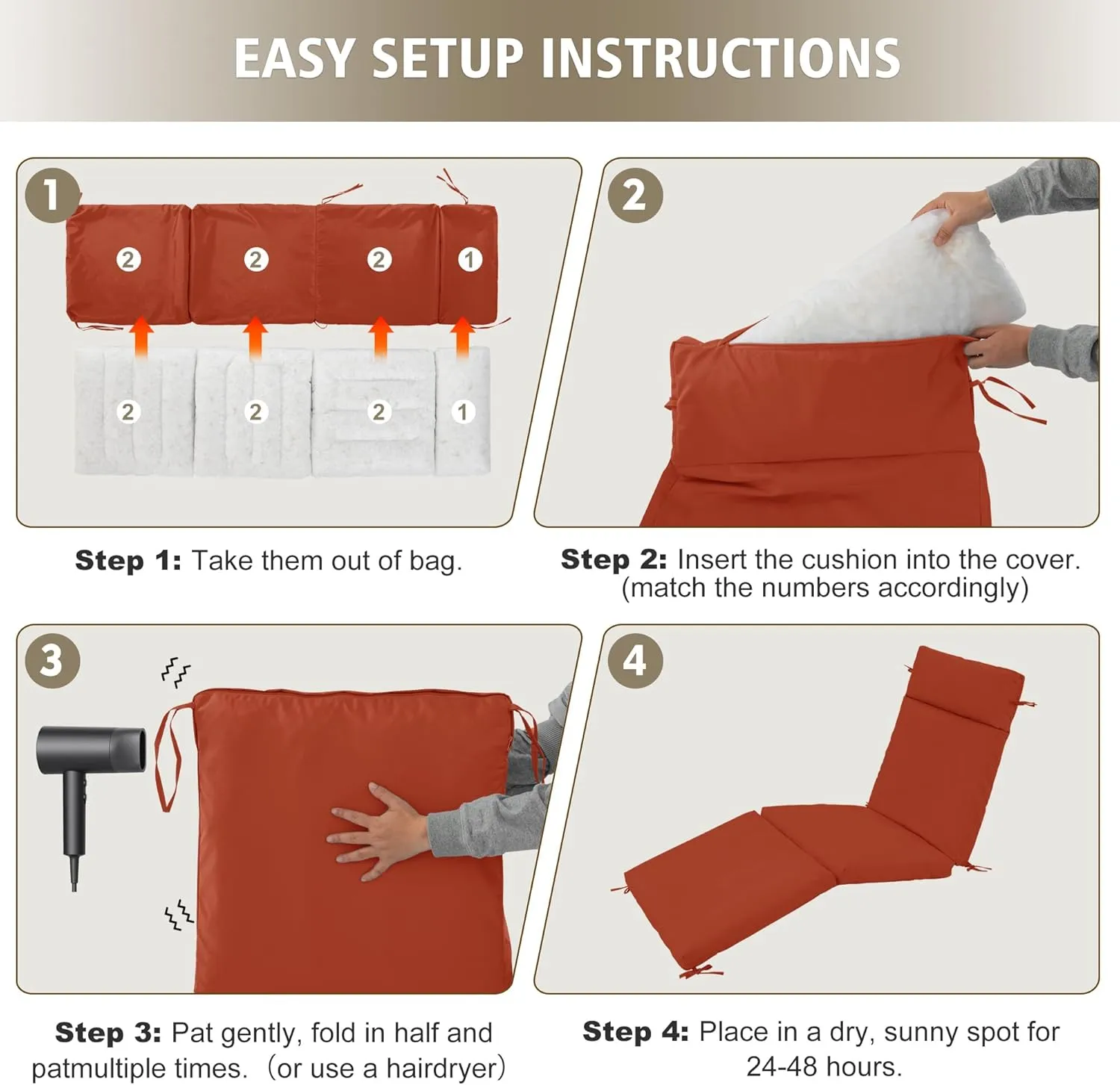 EASY SETUP INSTRUCTIONS

1

2 2 2 1

2 2 2 1

Step 1: Take them out of bag.

2

Step 2: Insert the cushion into the cover. (match the numbers accordingly)

3

Step 3: Pat gently, fold in half and patmultiple times. (or use a hairdryer)

4

Step 4: Place in a dry, sunny spot for 24-48 hours.