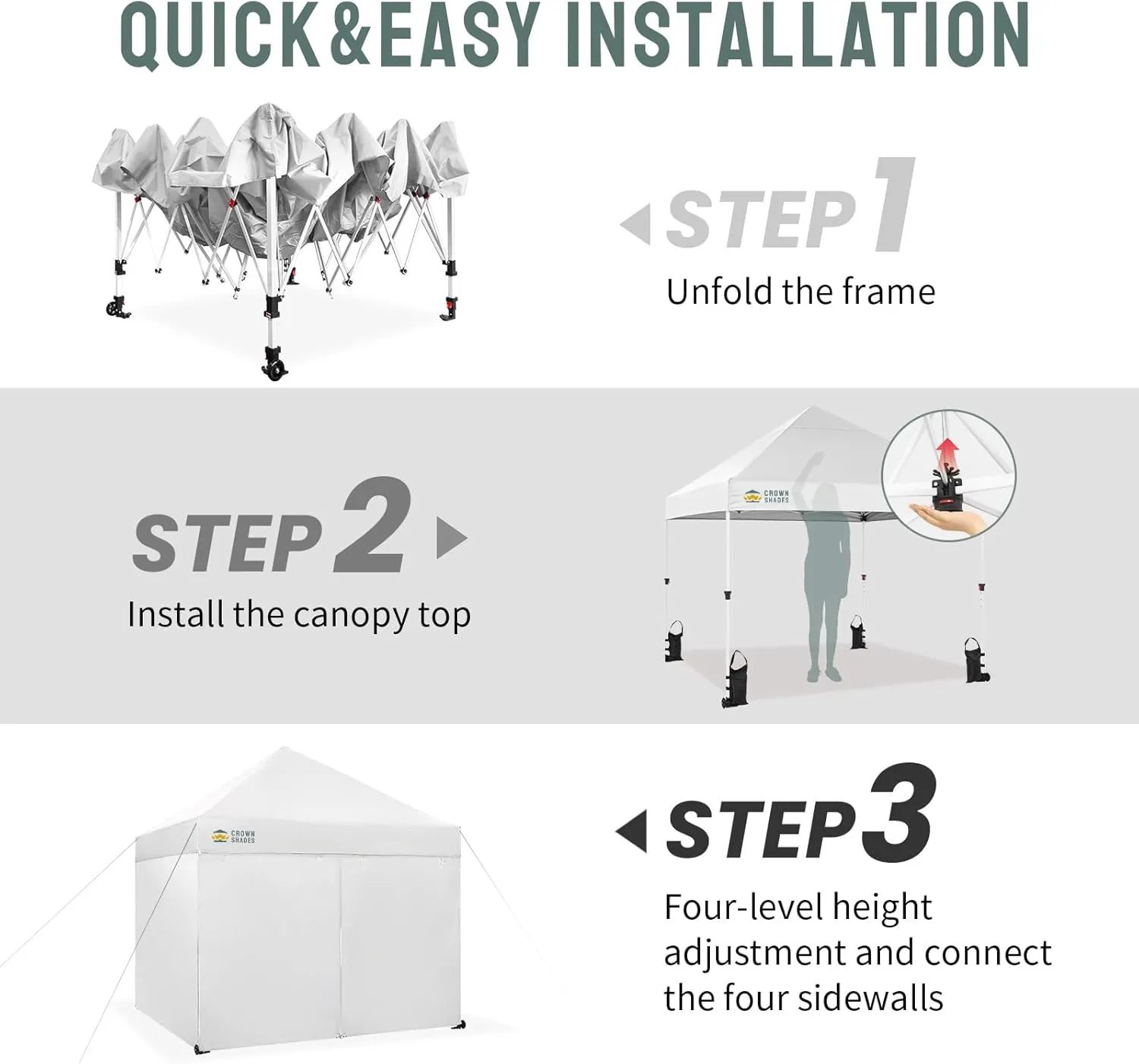 QUICK&EASY INSTALLATION

STEP 1
Unfold the frame

STEP 2
Install the canopy top

CROWN SHADES

STEP 3
Four-level height adjustment and connect the four sidewalls

CROWN SHADES