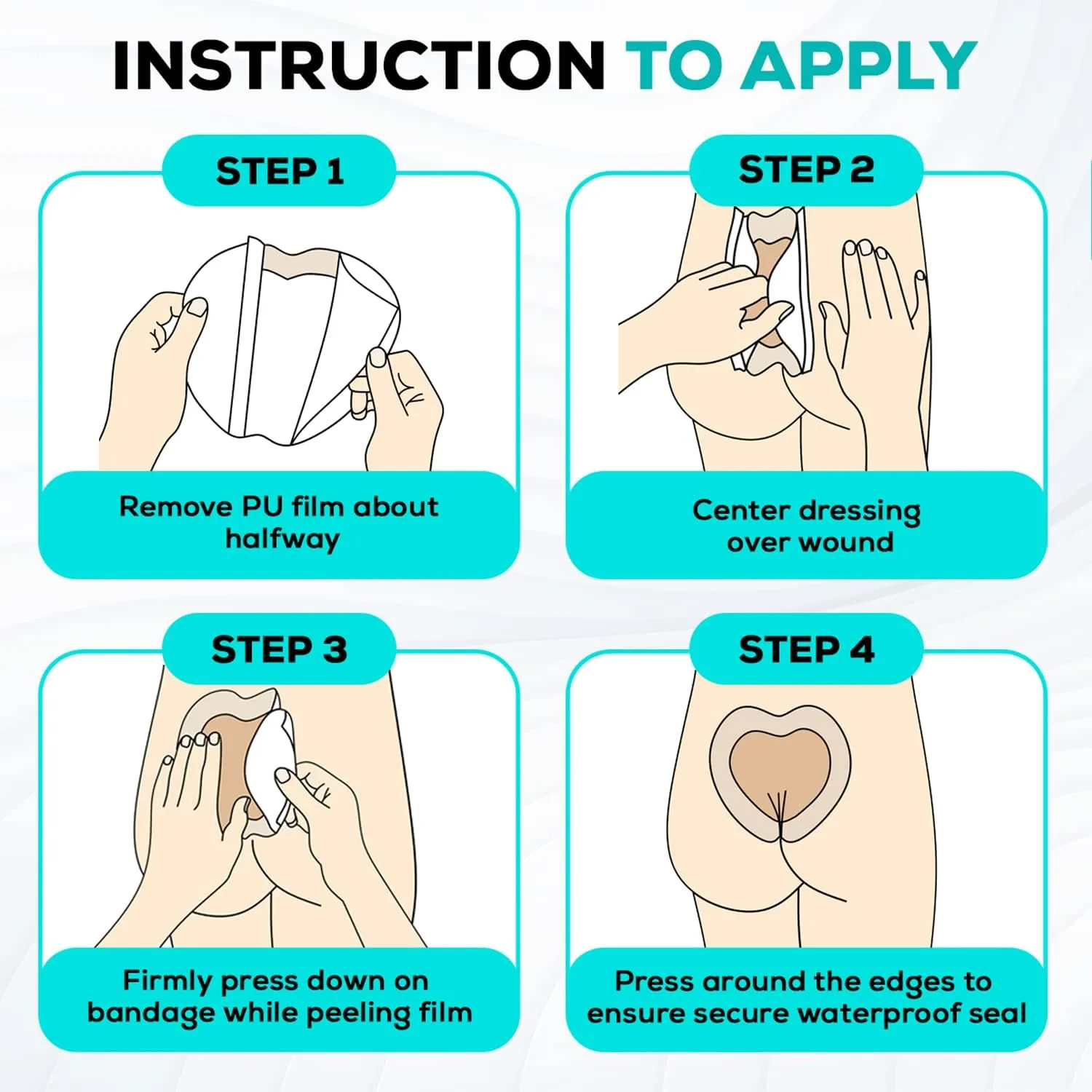 INSTRUCTION TO APPLY

STEP 1

Remove PU film about halfway

STEP 2

Center dressing over wound

STEP 3

Firmly press down on bandage while peeling film

STEP 4

Press around the edges to ensure secure waterproof seal