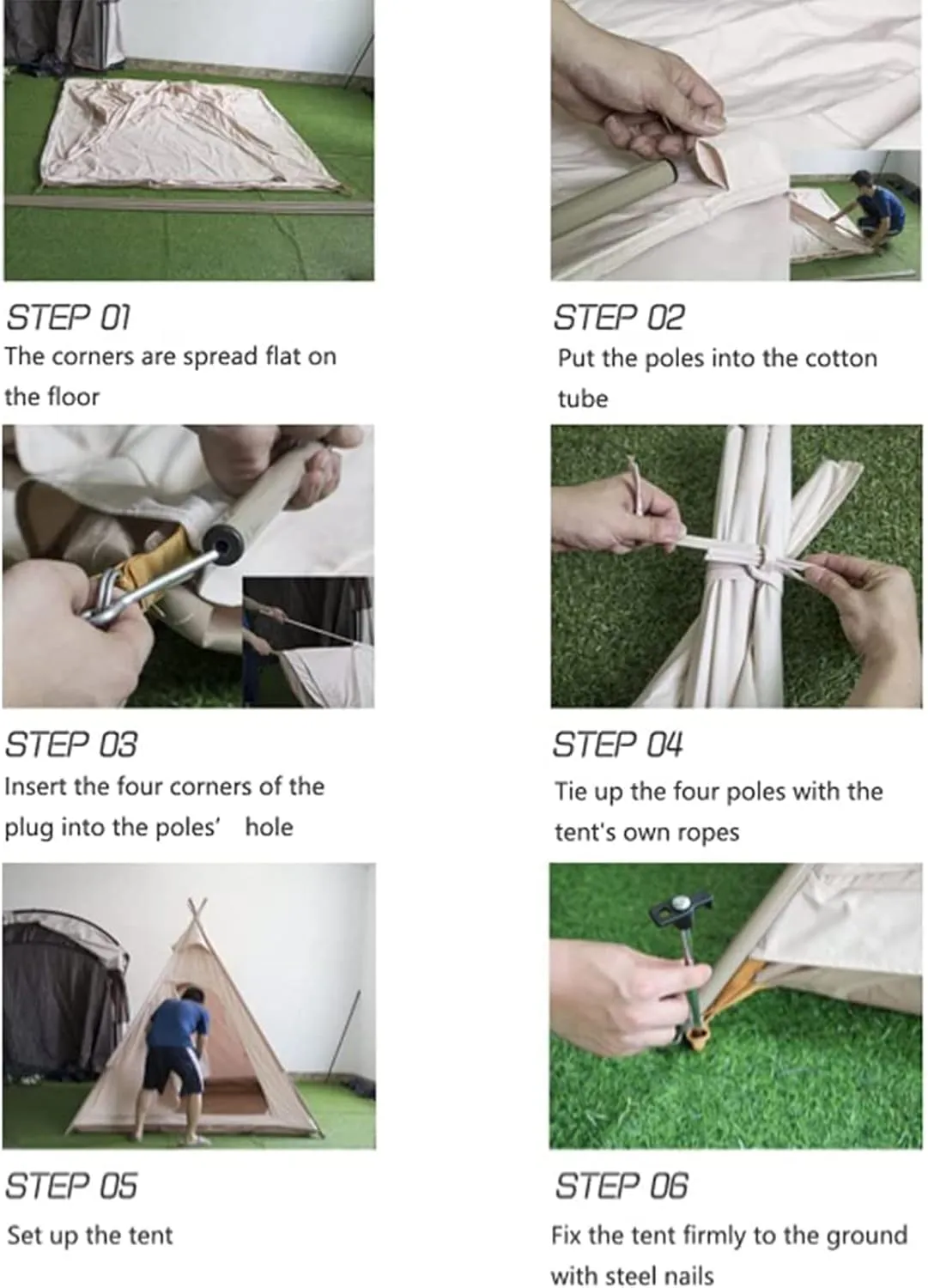 STEP 01
The corners are spread flat on the floor

STEP 02
Put the poles into the cotton tube

STEP 03
Insert the four corners of the plug into the poles' hole

STEP 04
Tie up the four poles with the tent's own ropes

STEP 05
Set up the tent

STEP 06
Fix the tent firmly to the ground with steel nails