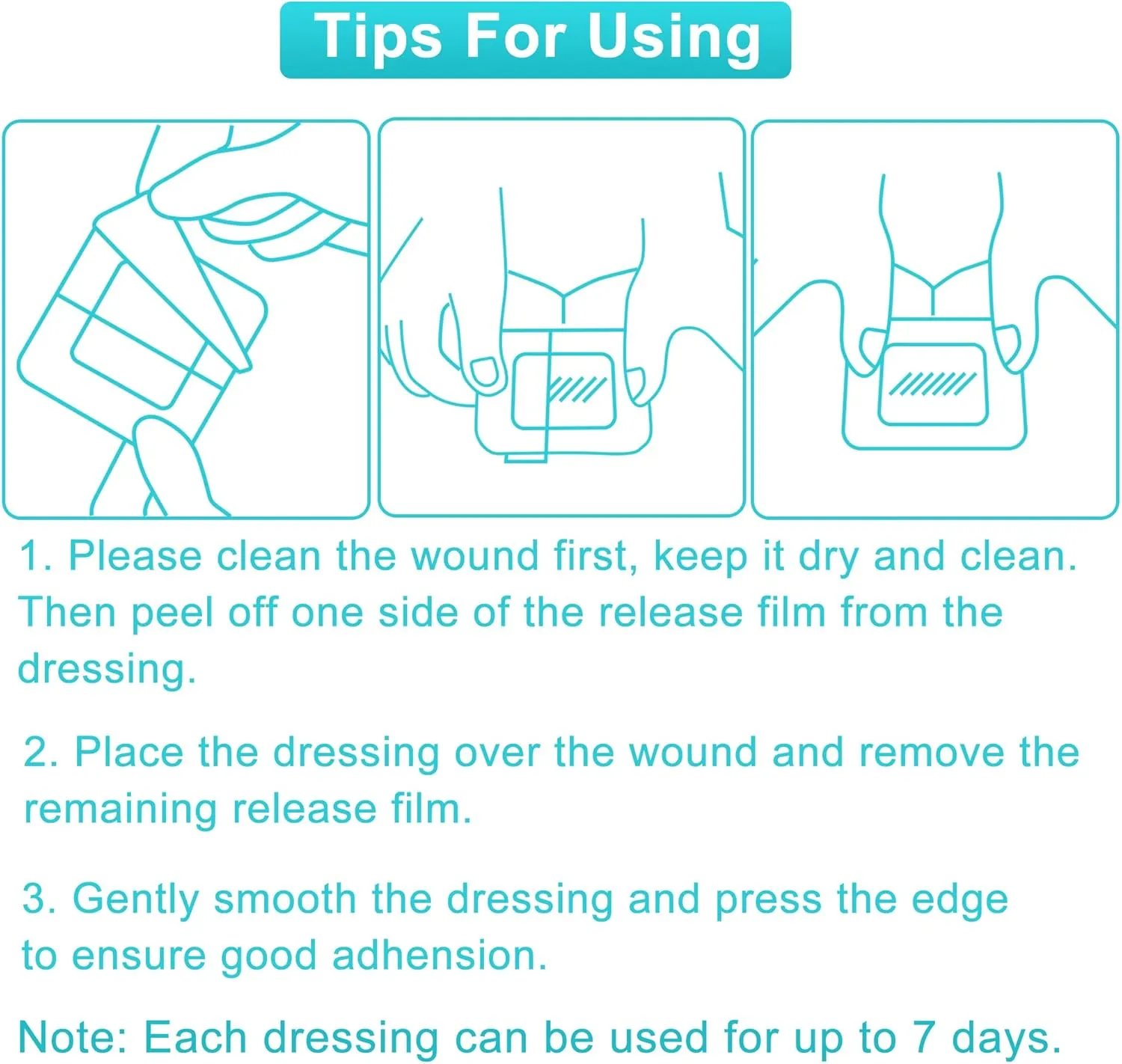 Tips For Using

1. Please clean the wound first, keep it dry and clean. Then peel off one side of the release film from the dressing.

2. Place the dressing over the wound and remove the remaining release film.

3. Gently smooth the dressing and press the edge to ensure good adhension.

Note: Each dressing can be used for up to 7 days.