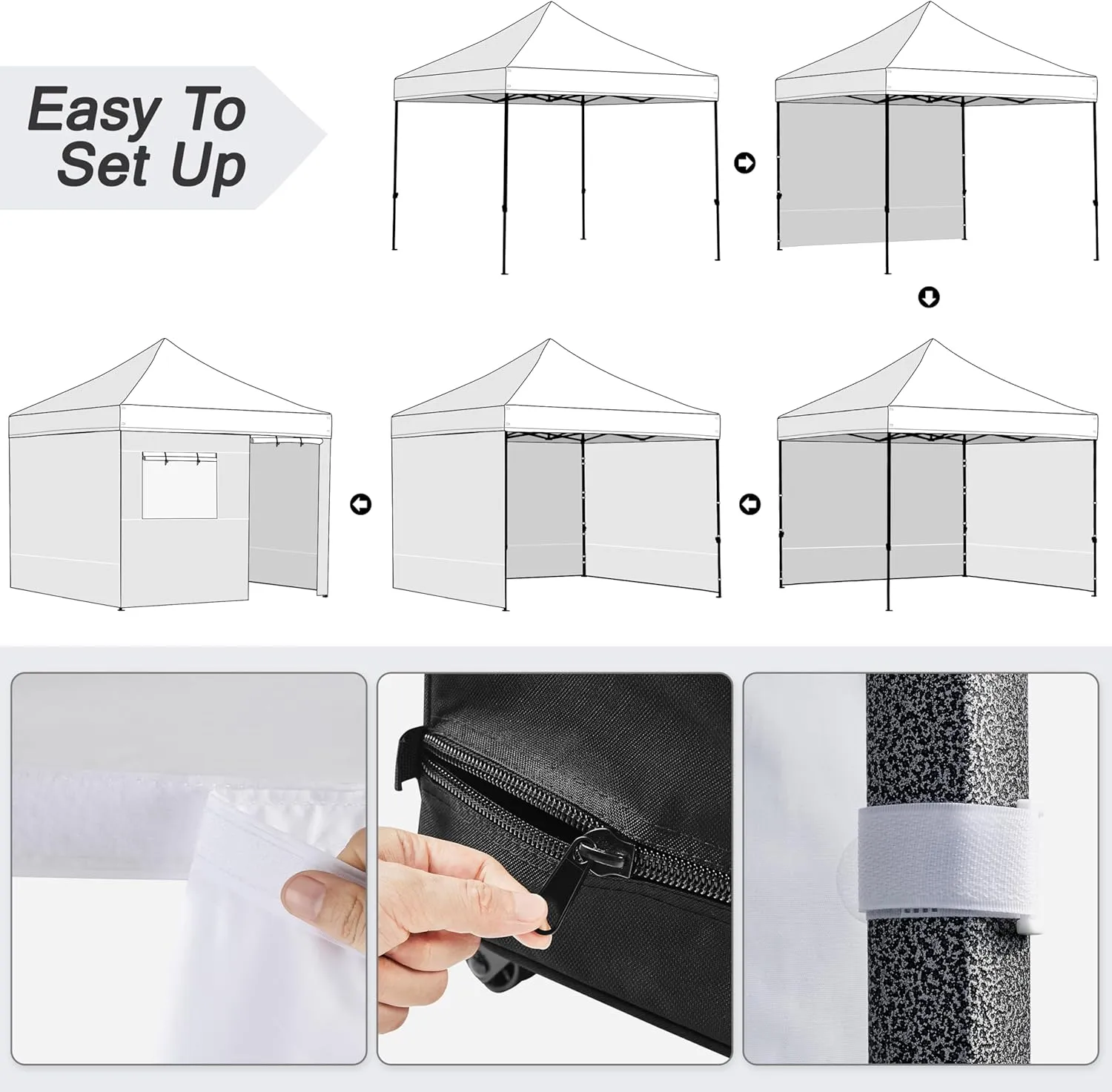 Easy To Set Up